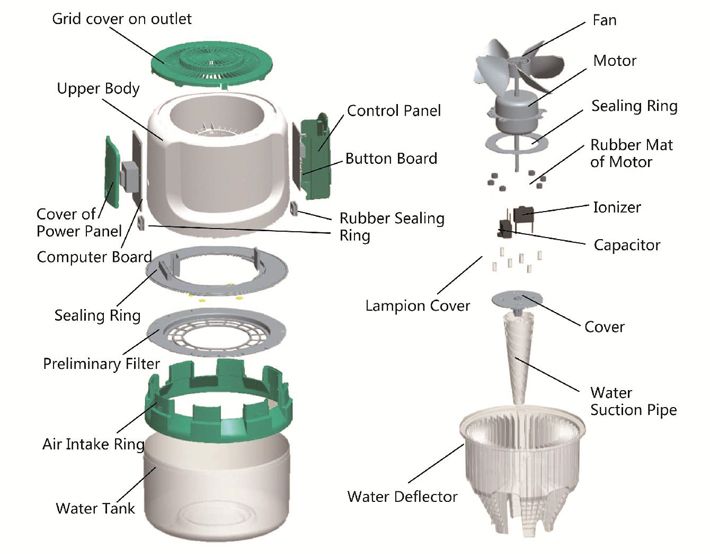 Grid cover on outlet

Upper Body

Control Panel

Button Board

Cover of Power Panel

Rubber Sealing Ring

Computer Board

Sealing Ring

Preliminary Filter

Air Intake Ring

Water Tank

Fan

Motor

Sealing Ring

Rubber Mat of Motor

Ionizer

Capacitor

Lampion Cover

Cover

Water Suction Pipe

Water Deflector