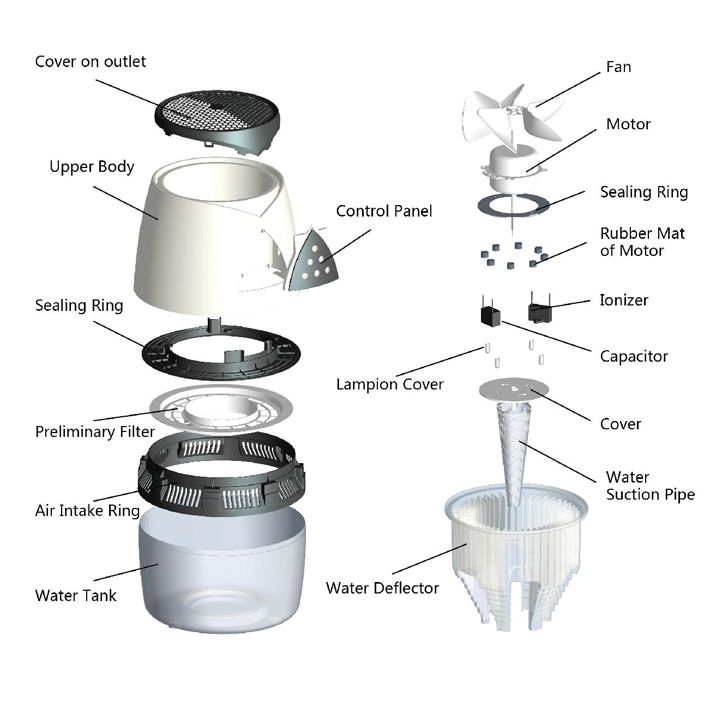 Cover on outlet

Upper Body

Control Panel

Sealing Ring

Preliminary Filter

Air Intake Ring

Water Tank

Fan

Motor

Sealing Ring

Rubber Mat of Motor

Ionizer

Capacitor

Lampion Cover

Cover

Water Suction Pipe

Water Deflector